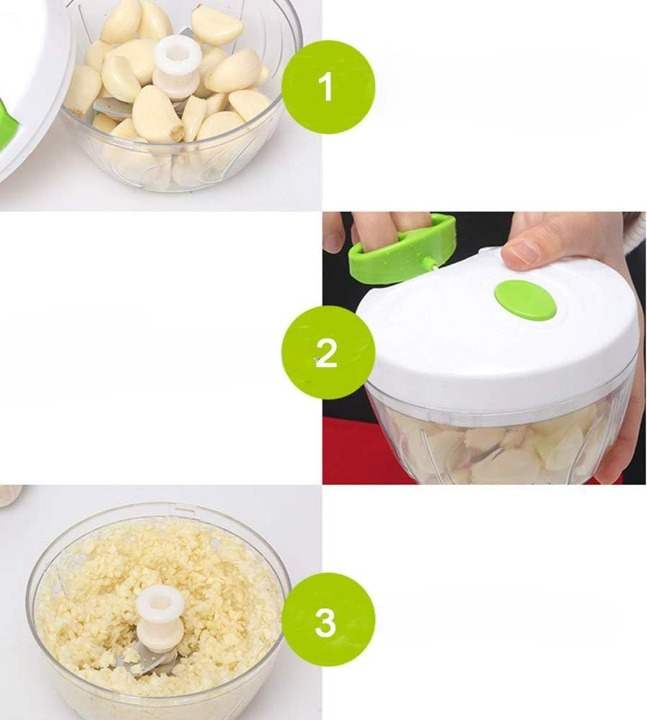 1

2

3